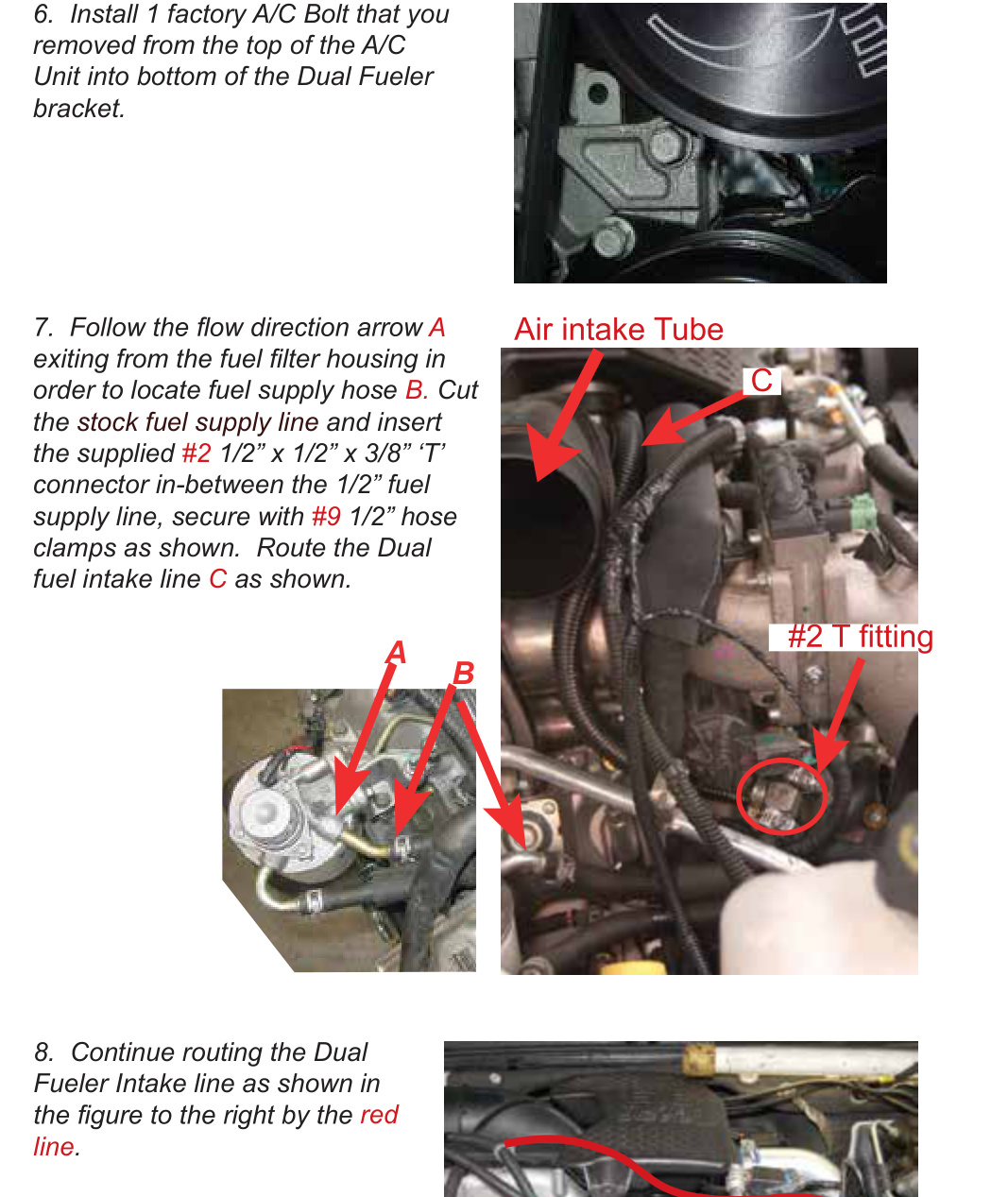 6. Install 1 factory A/C Bolt that you removed from the top of the A/C Unit into bottom of the Dual Fueler bracket.

7. Follow the flow direction arrow A exiting from the fuel filter housing in order to locate fuel supply hose B. Cut the stock fuel supply line and insert the supplied #2 1/2” x 1/2” x 3/8” ‘T’ connector in-between the 1/2” fuel supply line, secure with #9 1/2” hose clamps as shown. Route the Dual fuel intake line C as shown.

Air intake Tube

C

#2 T fitting

A

B

8. Continue routing the Dual Fueler Intake line as shown in the figure to the right by the red line.